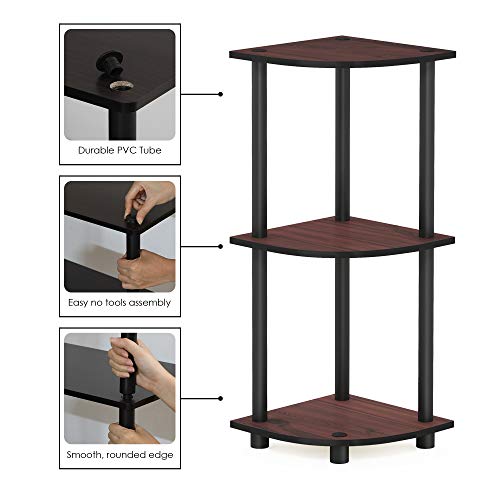 Durable PVC Tube

Easy no tools assembly

Smooth, rounded edge