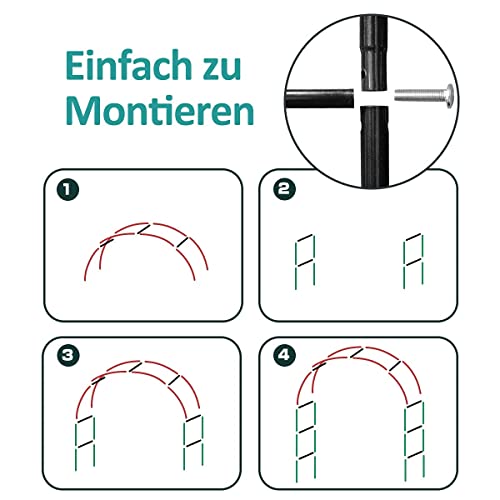 Einfach zu Montieren

1

2

3

4