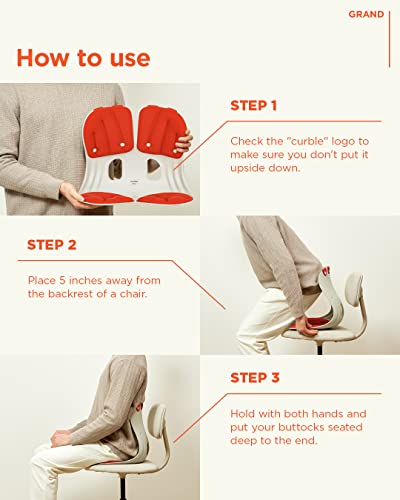 GRAND

How to use

STEP 1

Check the "curble" logo to make sure you don't put it upside down.

STEP 2

Place 5 inches away from the backrest of a chair.

STEP 3

Hold with both hands and put your buttocks seated deep to the end.