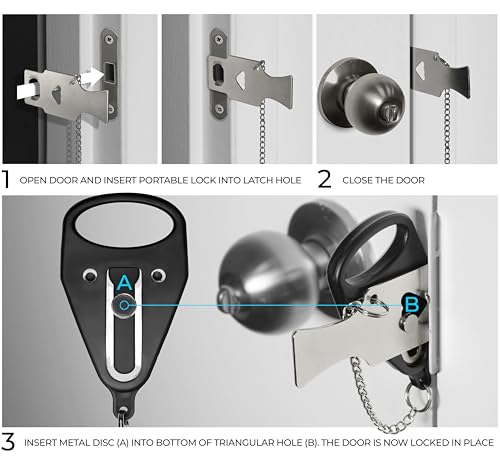 1 OPEN DOOR AND INSERT PORTABLE LOCK INTO LATCH HOLE

2 CLOSE THE DOOR

A

B

3 INSERT METAL DISC (A) INTO BOTTOM OF TRIANGULAR HOLE (B). THE DOOR IS NOW LOCKED IN PLACE