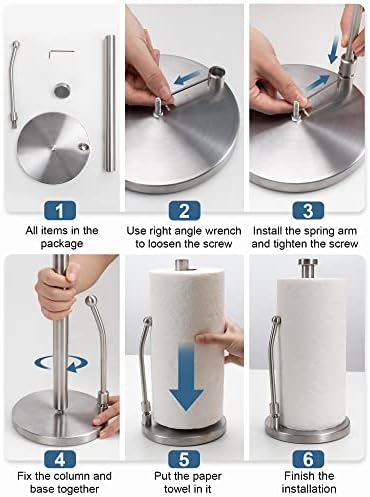 1
All items in the package

2
Use right angle wrench to loosen the screw

3
Install the spring arm and tighten the screw

4
Fix the column and base together

5
Put the paper towel in it

6
Finish the installation