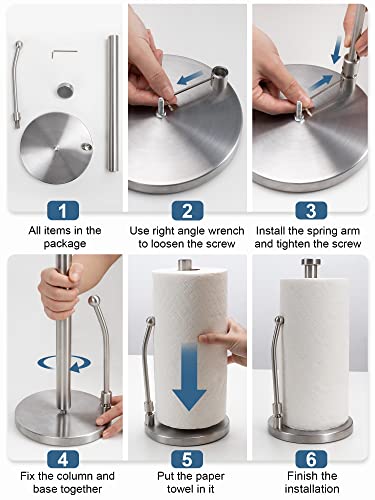 1
All items in the package

2
Use right angle wrench to loosen the screw

3
Install the spring arm and tighten the screw

4
Fix the column and base together

5
Put the paper towel in it

6
Finish the installation