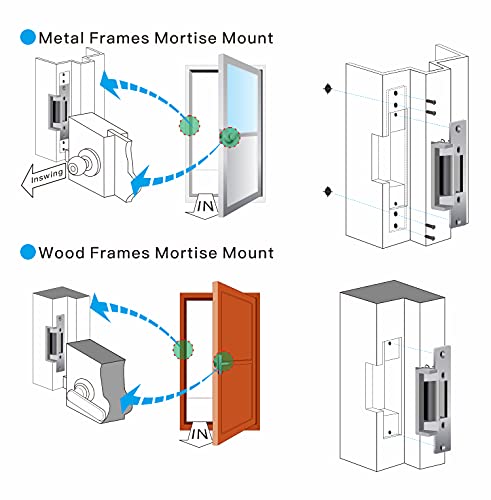 Metal Frames Mortise Mount

Inswing

IN

Wood Frames Mortise Mount

IN