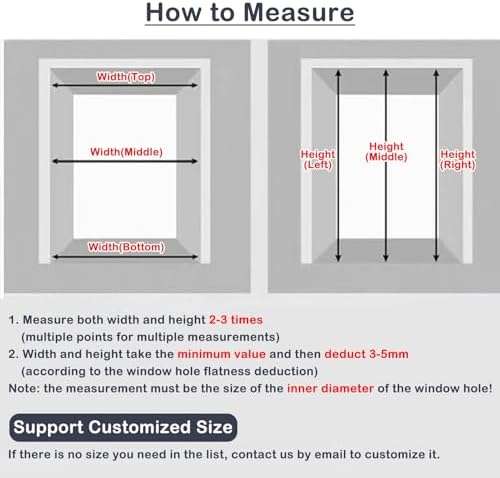 How to Measure

Width(Top)

Width(Middle)

Width(Bottom)

Height (Left)

Height (Middle)

Height (Right)

1. Measure both width and height 2-3 times (multiple points for multiple measurements)

2. Width and height take the minimum value and then deduct 3-5mm (according to the window hole flatness deduction)

Note: the measurement must be the size of the inner diameter of the window hole!

Support Customized Size

If there is no size you need in the list, contact us by email to customize it.