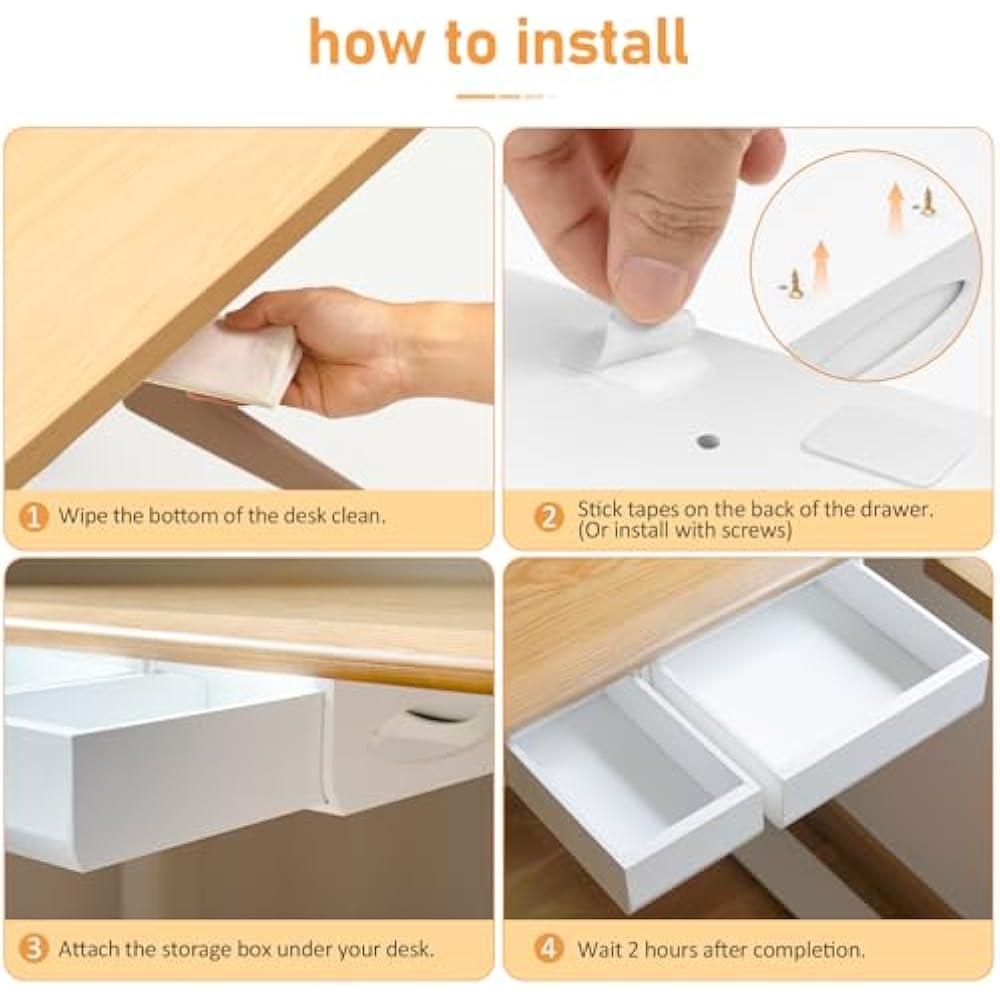 how to install

1 Wipe the bottom of the desk clean.

2 Stick tapes on the back of the drawer. (Or install with screws)

3 Attach the storage box under your desk.

4 Wait 2 hours after completion.