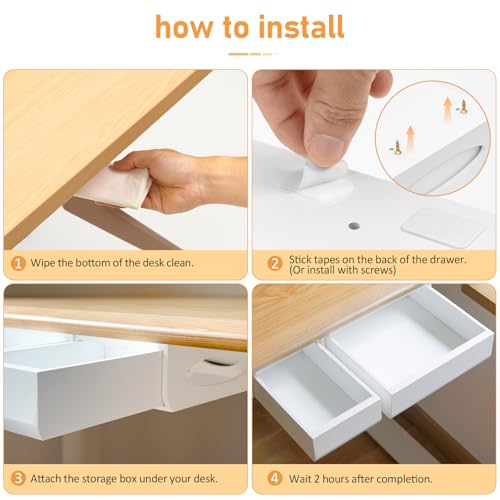 how to install

1 Wipe the bottom of the desk clean.

2 Stick tapes on the back of the drawer. (Or install with screws)

3 Attach the storage box under your desk.

4 Wait 2 hours after completion.