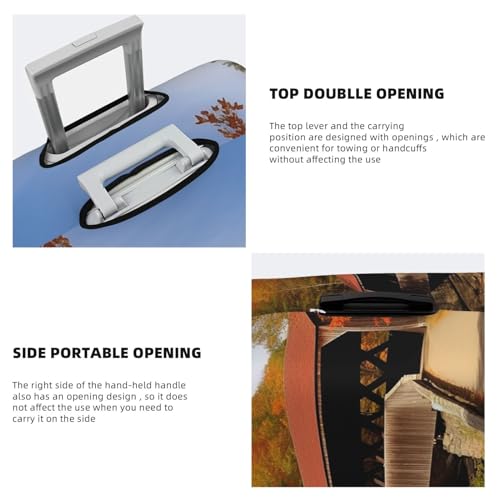 TOP DOUBLLE OPENING

The top lever and the carrying position are designed with openings , which are convenient for towing or handcuffs without affecting the use

SIDE PORTABLE OPENING

The right side of the hand-held handle also has an opening design , so it does not affect the use when you need to carry it on the side