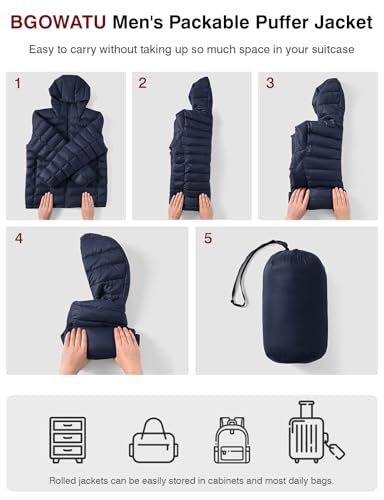 BGOWATU Men's Packable Puffer Jacket

Easy to carry without taking up so much space in your suitcase

1

2

3

4

5

Rolled jackets can be easily stored in cabinets and most daily bags.