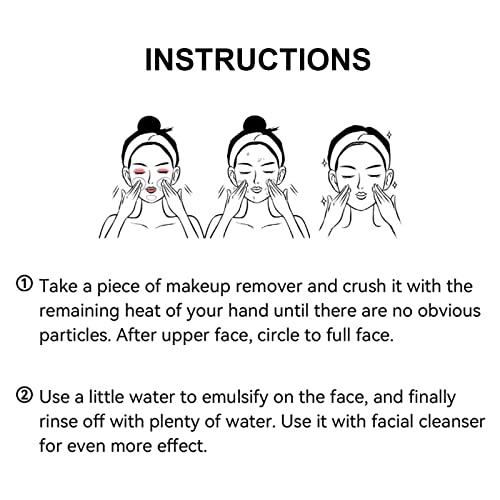 INSTRUCTIONS

① Take a piece of makeup remover and crush it with the remaining heat of your hand until there are no obvious particles. After upper face, circle to full face.

② Use a little water to emulsify on the face, and finally rinse off with plenty of water. Use it with facial cleanser for even more effect.