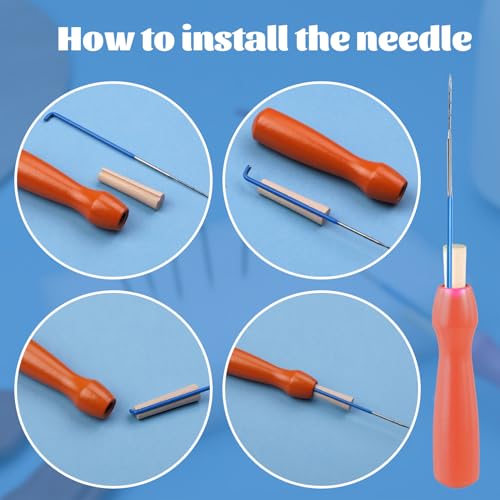 How to install the needle