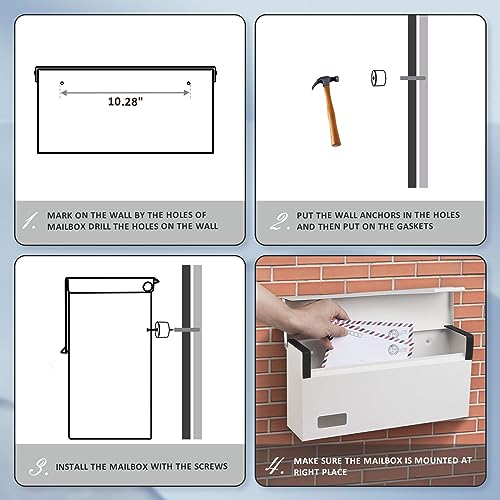 10.28"

1. MARK ON THE WALL BY THE HOLES OF MAILBOX DRILL THE HOLES ON THE WALL

2. PUT THE WALL ANCHORS IN THE HOLES AND THEN PUT ON THE GASKETS

3. INSTALL THE MAILBOX WITH THE SCREWS

4. MAKE SURE THE MAILBOX IS MOUNTED AT RIGHT PLACE