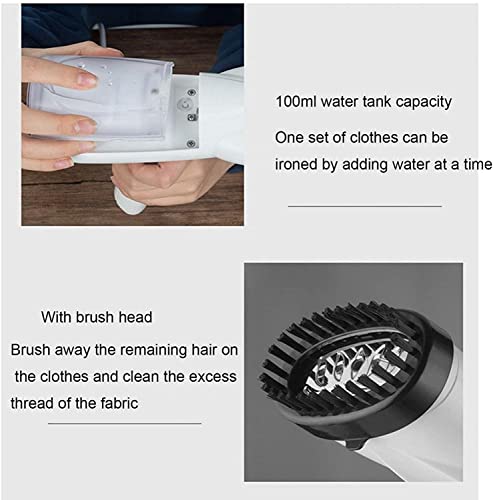 100ml water tank capacity

One set of clothes can be ironed by adding water at a time

With brush head

Brush away the remaining hair on the clothes and clean the excess thread of the fabric