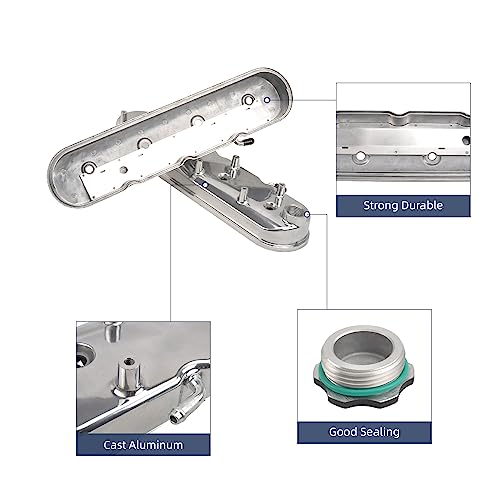 Strong Durable

Cast Aluminum

Good Sealing