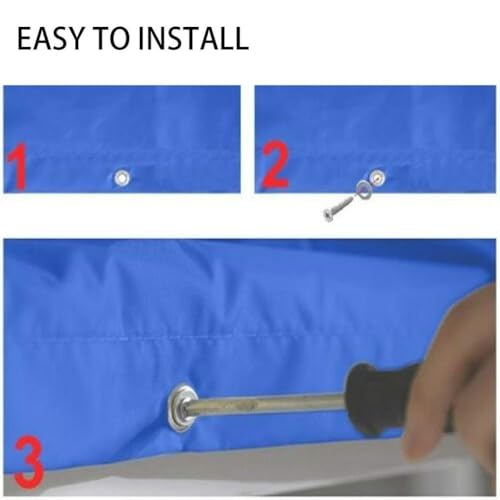 EASY TO INSTALL

1

2

3