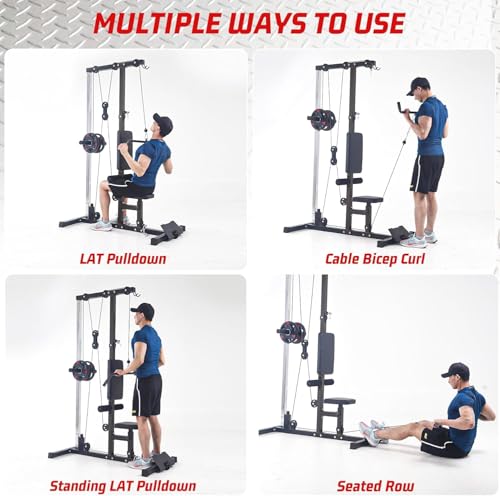 MULTIPLE WAYS TO USE

LAT Pulldown

Cable Bicep Curl

Standing LAT Pulldown

Seated Row