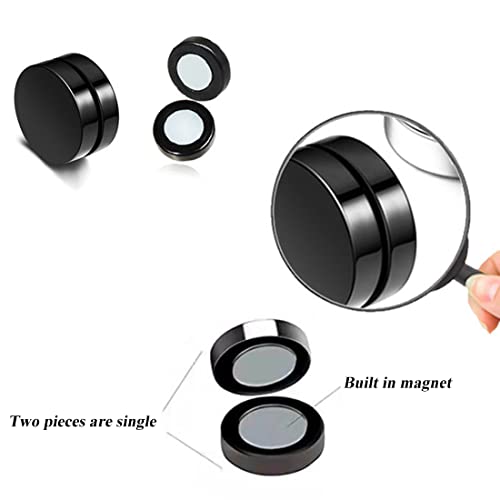 Built in magnet

Two pieces are single