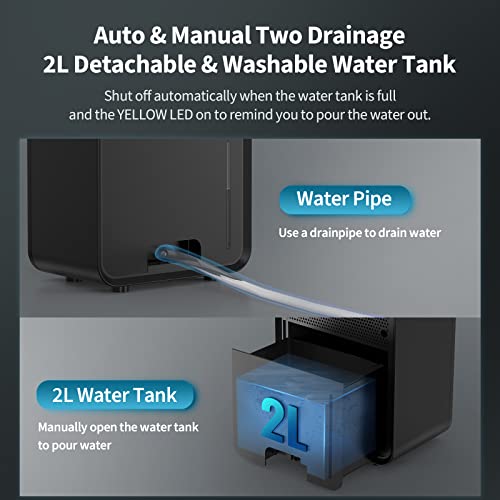 Auto & Manual Two Drainage
2L Detachable & Washable Water Tank

Shut off automatically when the water tank is full and the YELLOW LED on to remind you to pour the water out.

Water Pipe

Use a drainpipe to drain water

2L Water Tank

Manually open the water tank to pour water

2L