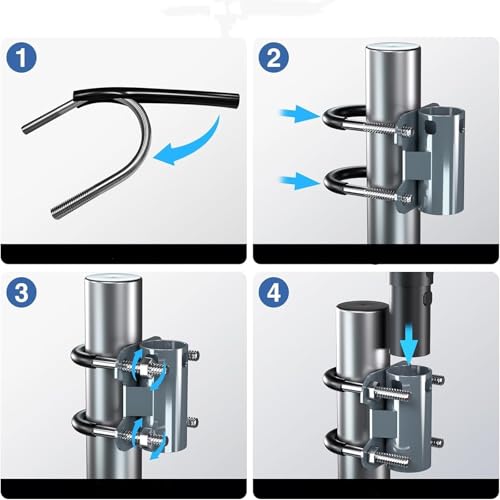 1

2

3

4