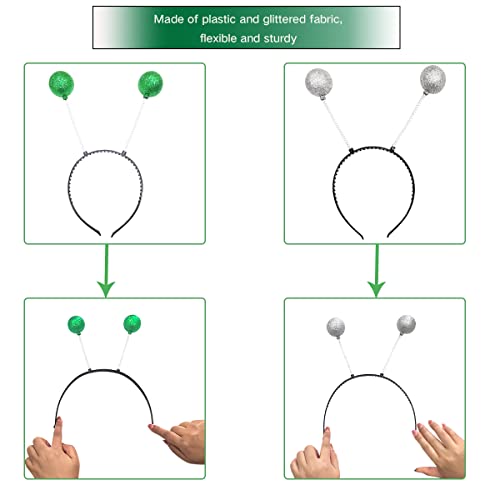 Made of plastic and glittered fabric, flexible and sturdy