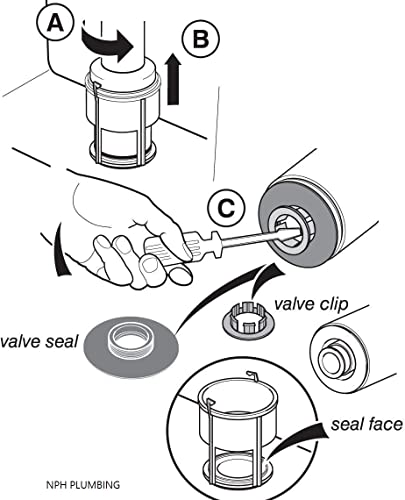 A

B

C

valve clip

valve seal

seal face

NPH PLUMBING