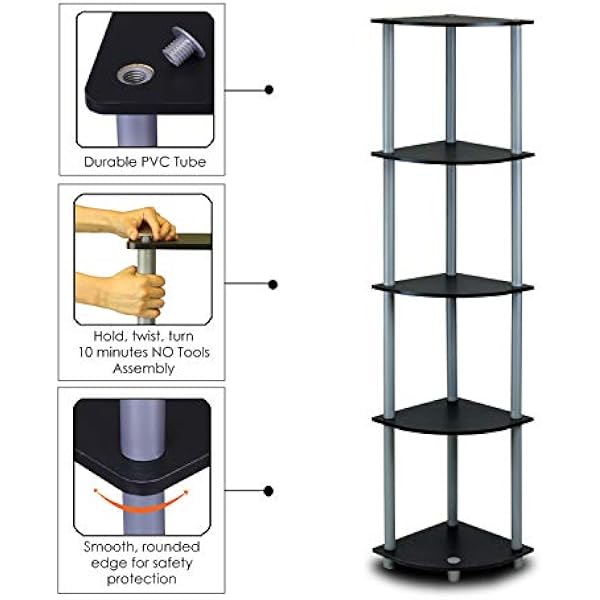 Durable PVC Tube

Hold, twist, turn
10 minutes NO Tools
Assembly

Smooth, rounded
edge for safety
protection