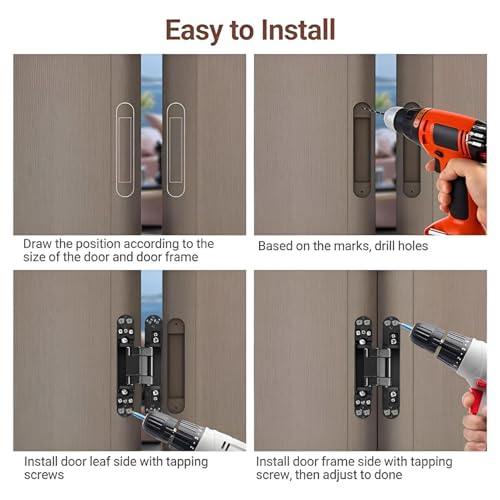 Easy to Install

Draw the position according to the size of the door and door frame

Based on the marks, drill holes

Install door leaf side with tapping screws

Install door frame side with tapping screw, then adjust to done