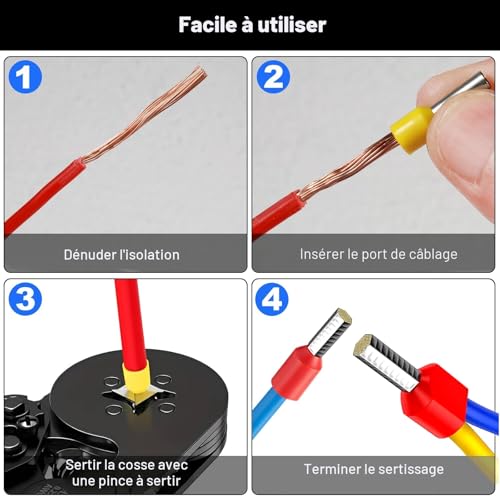 Facile à utiliser

1

Dénuder l'isolation

2

Insérer le port de câblage

3

Sertir la cosse avec une pince à sertir

4

Terminer le sertissage