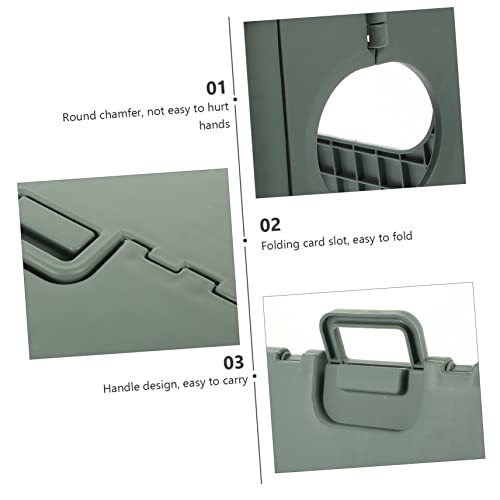 01
Round chamfer, not easy to hurt hands

02
Folding card slot, easy to fold

03
Handle design, easy to carry