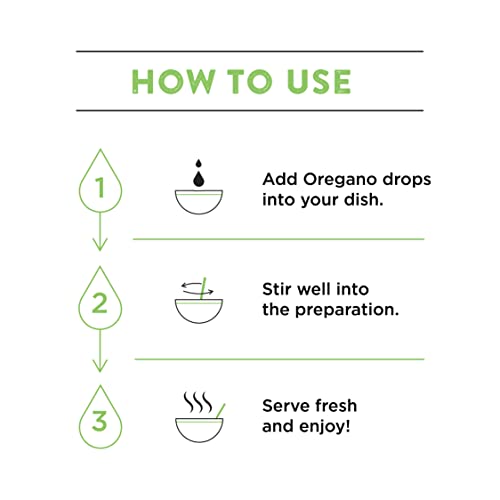 HOW TO USE

1

Add Oregano drops into your dish.

2

Stir well into the preparation.

3

Serve fresh and enjoy!