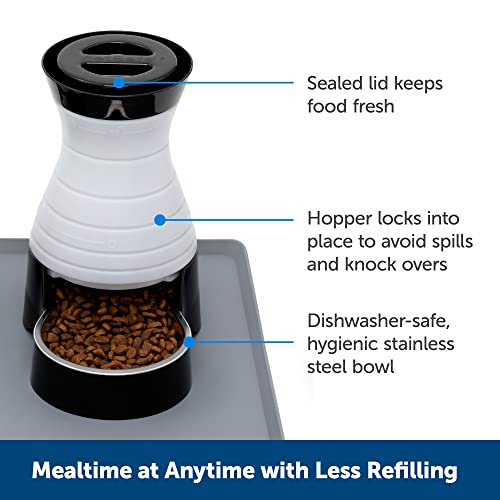 Sealed lid keeps food fresh

Hopper locks into place to avoid spills and knock overs

Dishwasher-safe, hygienic stainless steel bowl

Mealtime at Anytime with Less Refilling