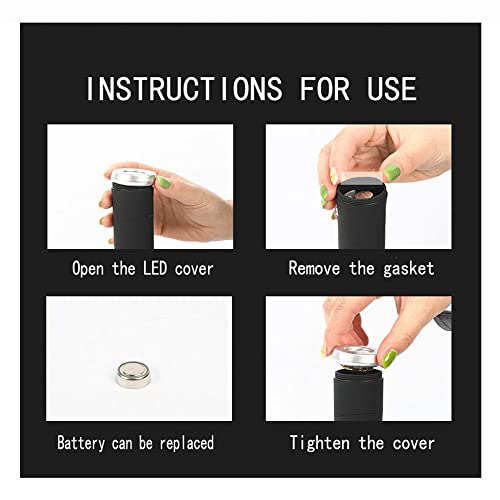 INSTRUCTIONS FOR USE

Open the LED cover

Remove the gasket

Battery can be replaced

Tighten the cover