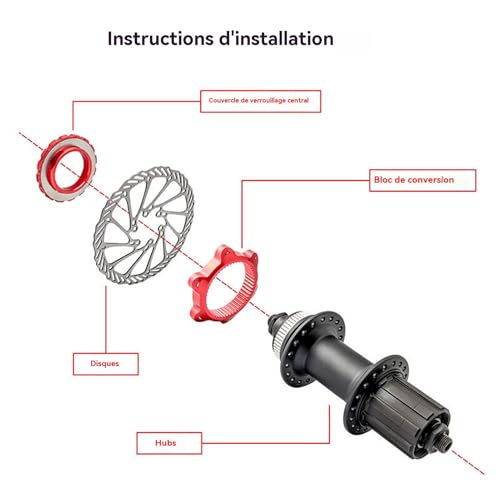 Instructions d'installation

Couvercle de verrouillage central

Bloc de conversion

Disques

Hubs