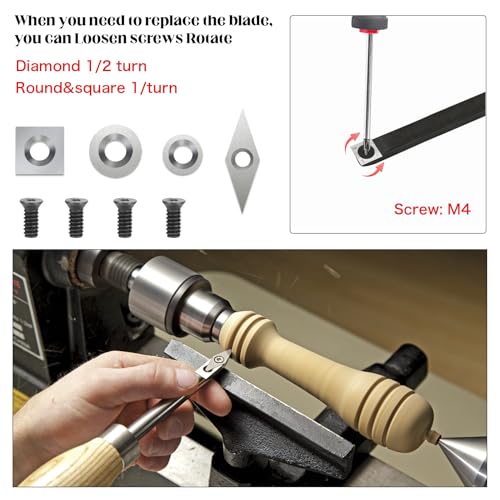 When you need to replace the blade, you can Loosen screws Rotate

Diamond 1/2 turn
Round&square 1/turn

Screw: M4