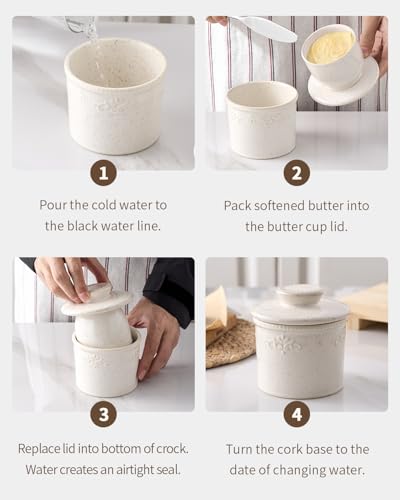 1

Pour the cold water to the black water line.

2

Pack softened butter into the butter cup lid.

3

Replace lid into bottom of crock. Water creates an airtight seal.

4

Turn the cork base to the date of changing water.