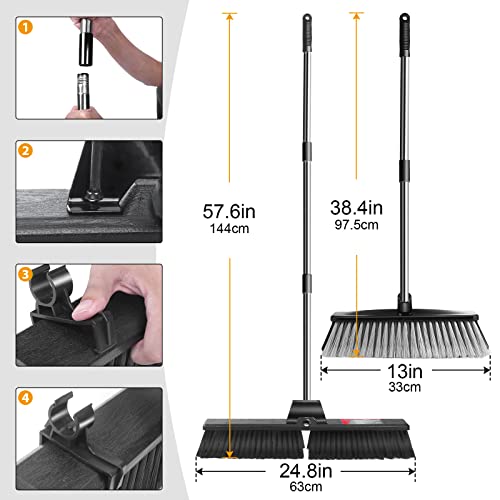 1

2

3

4

57.6in
144cm

38.4in
97.5cm

13in
33cm

24.8in
63cm