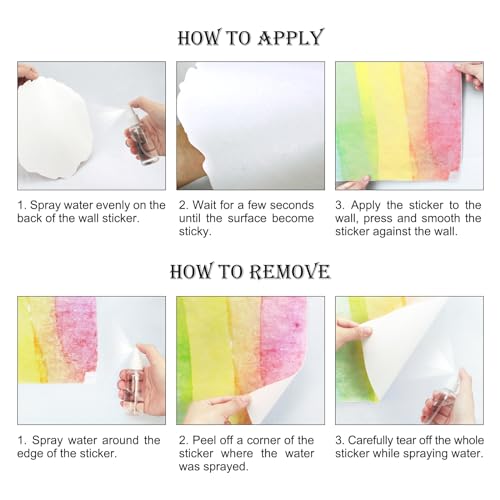 HOW TO APPLY

1. Spray water evenly on the back of the wall sticker.

2. Wait for a few seconds until the surface become sticky.

3. Apply the sticker to the wall, press and smooth the sticker against the wall.

HOW TO REMOVE

1. Spray water around the edge of the sticker.

2. Peel off a corner of the sticker where the water was sprayed.

3. Carefully tear off the whole sticker while spraying water.