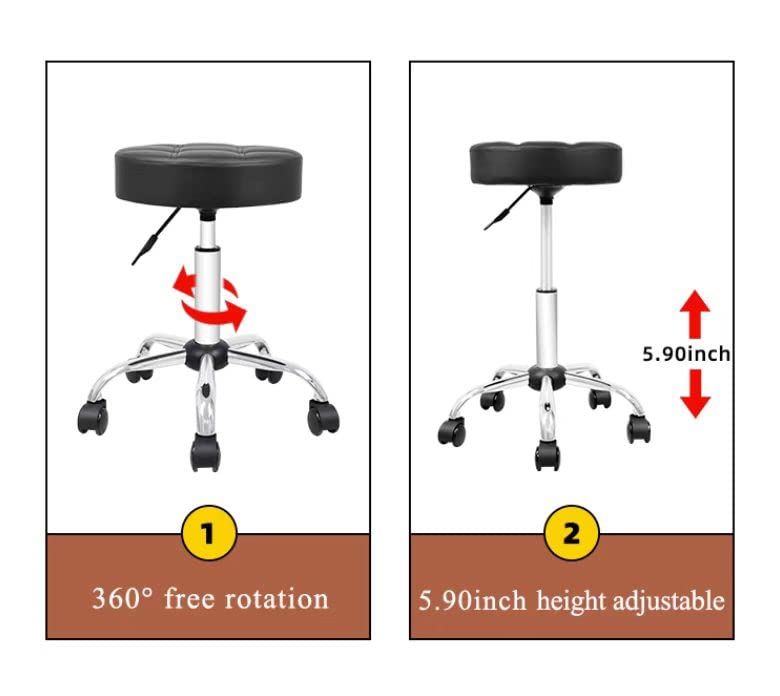 1

360° free rotation

5.90inch

2

5.90inch height adjustable