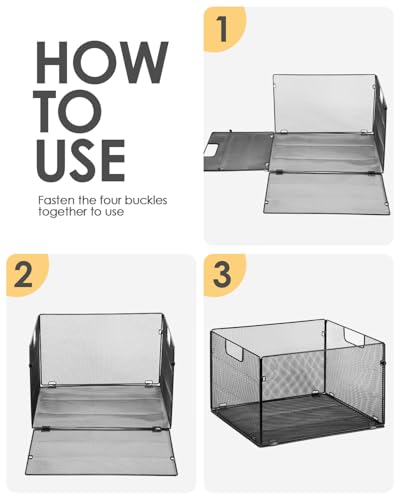 HOW TO USE

Fasten the four buckles together to use

1

2

3