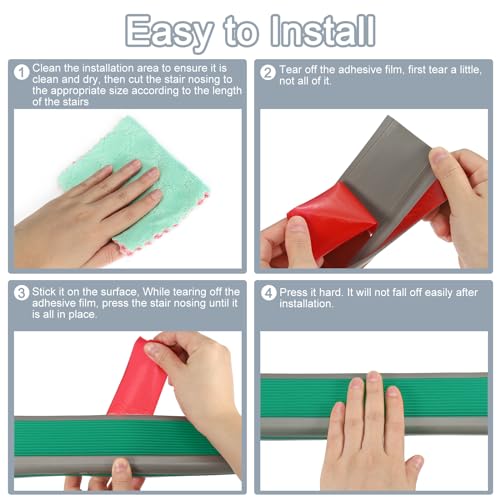 Easy to Install

1 Clean the installation area to ensure it is clean and dry, then cut the stair nosing to the appropriate size according to the length of the stairs

2 Tear off the adhesive film, first tear a little, not all of it.

3 Stick it on the surface, While tearing off the adhesive film, press the stair nosing until it is all in place.

4 Press it hard. It will not fall off easily after installation.