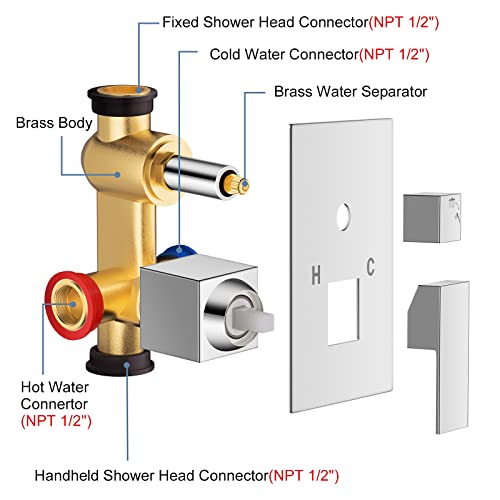 Fixed Shower Head Connector(NPT 1/2")

Cold Water Connector(NPT 1/2")

Brass Water Separator

Brass Body

H C

Hot Water Connertor (NPT 1/2")

Handheld Shower Head Connector(NPT 1/2")