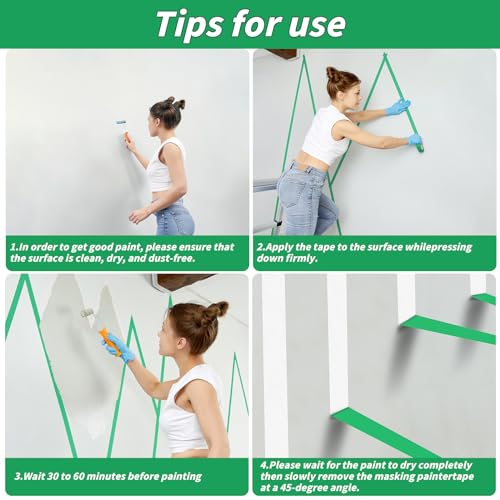 Tips for use

1.In order to get good paint, please ensure that the surface is clean, dry, and dust-free.

2.Apply the tape to the surface whilepressing down firmly.

3.Wait 30 to 60 minutes before painting

4.Please wait for the paint to dry completely then slowly remove the masking paintertape at a 45-degree angle.