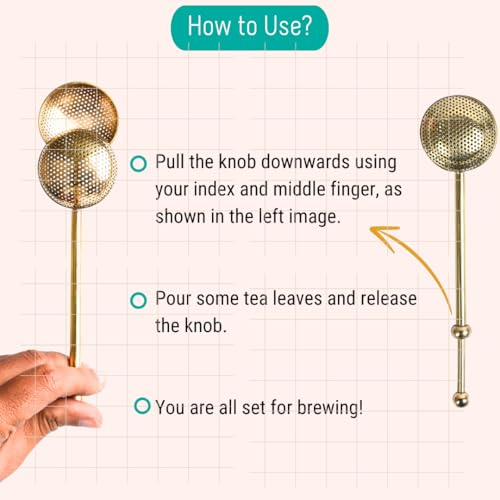 How to Use?

Pull the knob downwards using your index and middle finger, as shown in the left image.

Pour some tea leaves and release the knob.

You are all set for brewing!