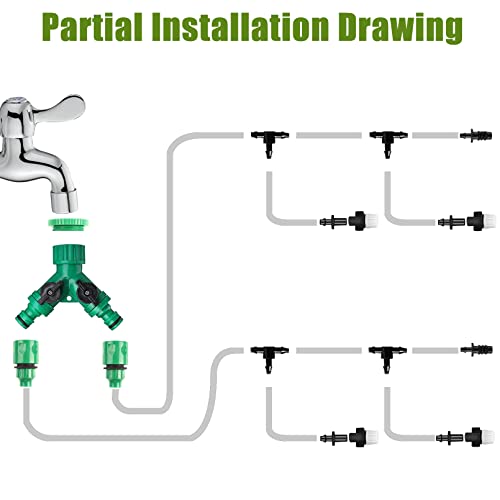 Partial Installation Drawing