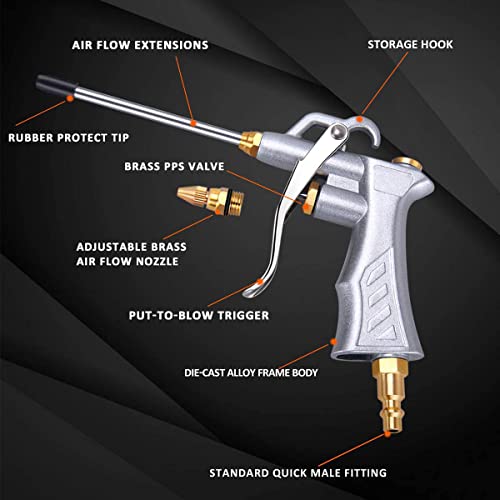 AIR FLOW EXTENSIONS

STORAGE HOOK

RUBBER PROTECT TIP

BRASS PPS VALVE

ADJUSTABLE BRASS AIR FLOW NOZZLE

PUT-TO-BLOW TRIGGER

DIE-CAST ALLOY FRAME BODY

STANDARD QUICK MALE FITTING