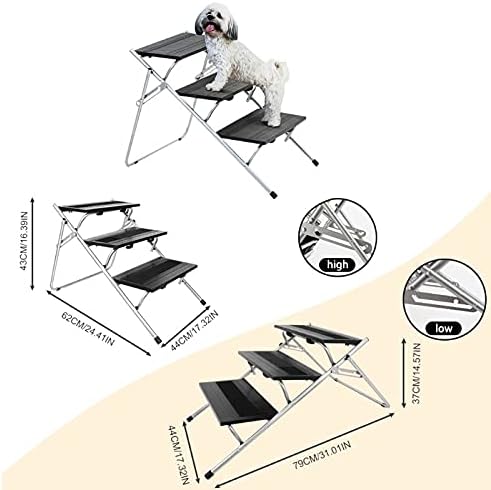 43CM/16.39IN

62CM/24.41IN

44CM/17.32IN

high

low

37CM/14.57IN

44CM/17.32IN

79CM/31.01IN