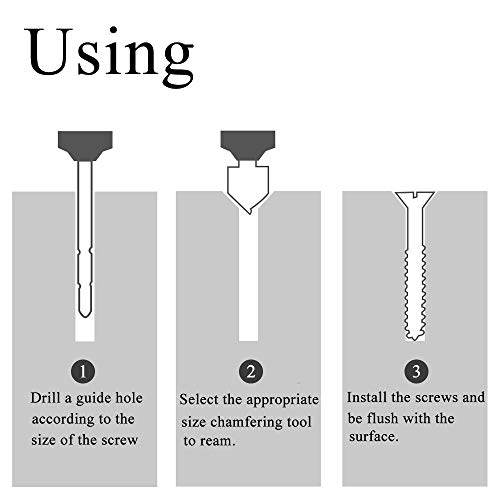 Using

1
Drill a guide hole according to the size of the screw

2
Select the appropriate size chamfering tool to ream.

3
Install the screws and be flush with the surface.