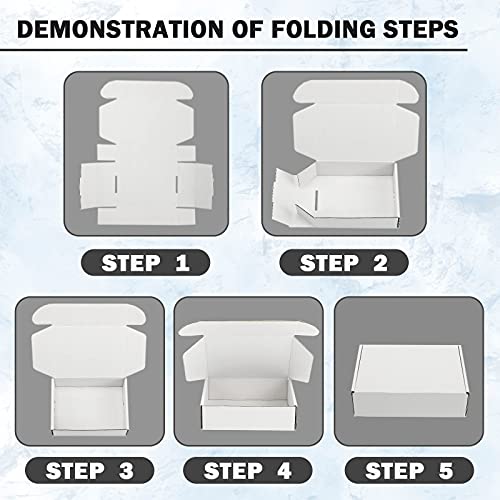 DEMONSTRATION OF FOLDING STEPS

STEP 1

STEP 2

STEP 3

STEP 4

STEP 5