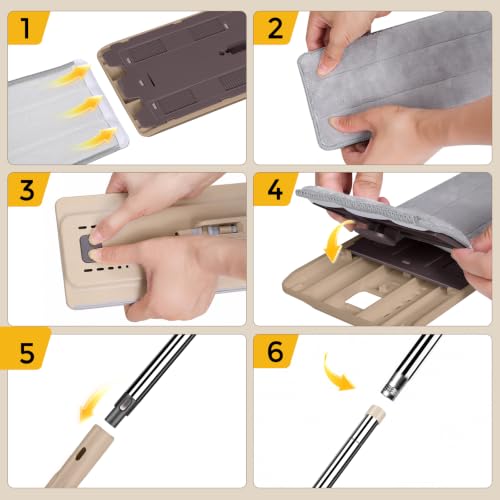 1

2

3

4

5

6