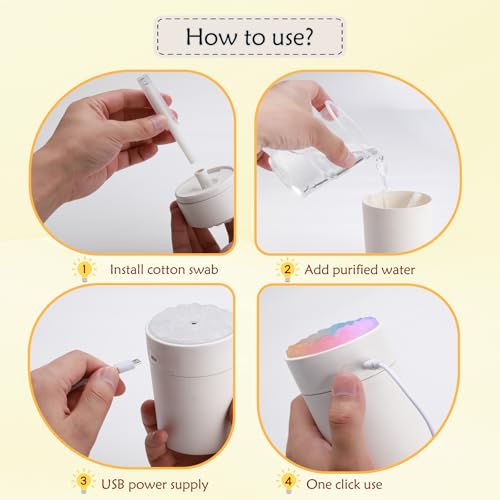 How to use?

1 Install cotton swab

2 Add purified water

3 USB power supply

4 One click use