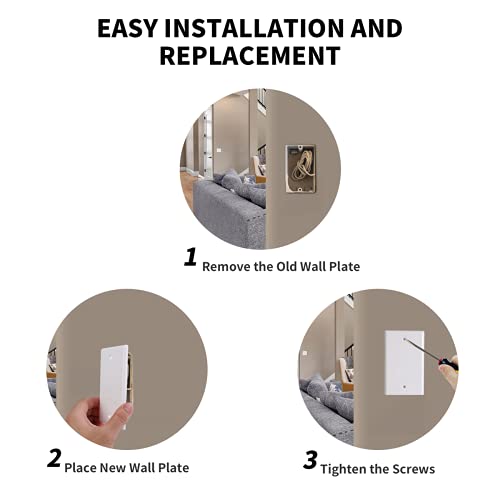 EASY INSTALLATION AND REPLACEMENT

1 Remove the Old Wall Plate

2 Place New Wall Plate

3 Tighten the Screws